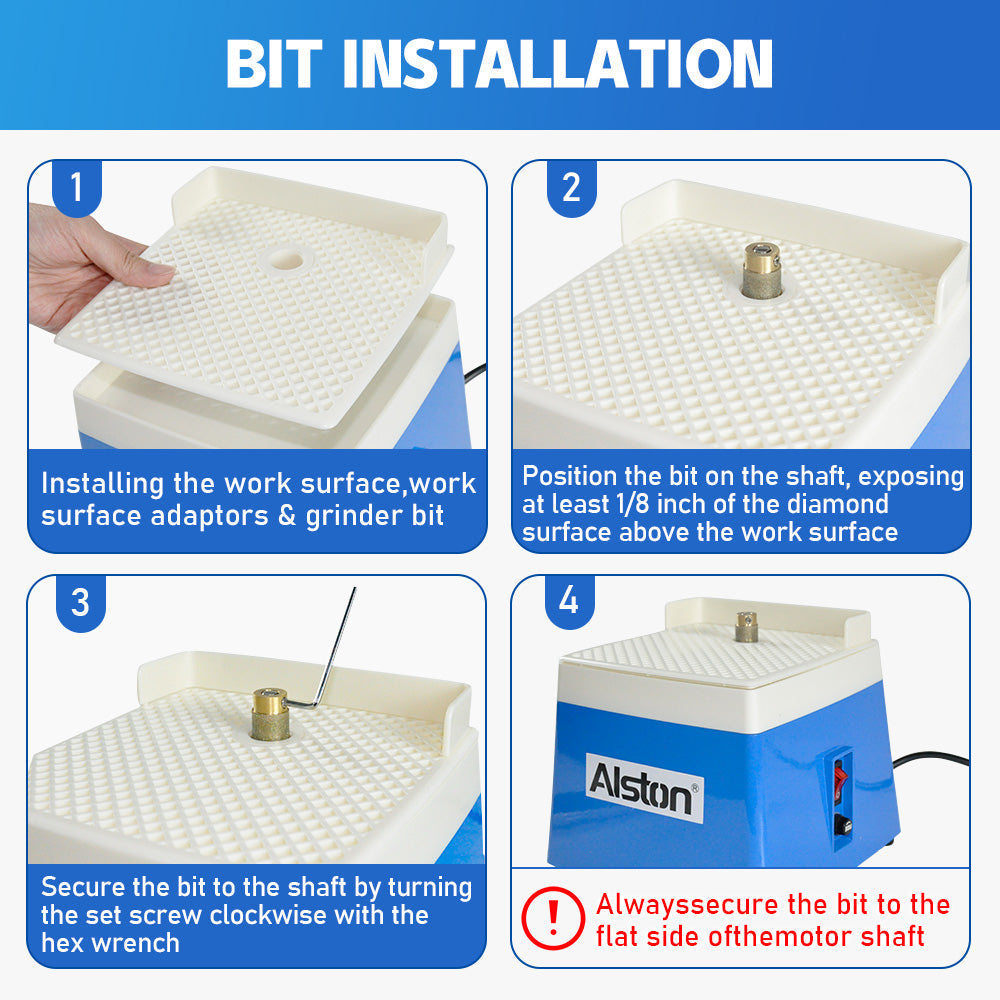 BIT INSTALLATION

1

Installing the work surface,work surface adaptors & grinder bit

2

Position the bit on the shaft, exposing at least 1/8 inch of the diamond surface above the work surface

3

Secure the bit to the shaft by turning the set screw clockwise with the hex wrench

4

Alston®

!

Alwayssecure the bit to the flat side ofthemotor shaft