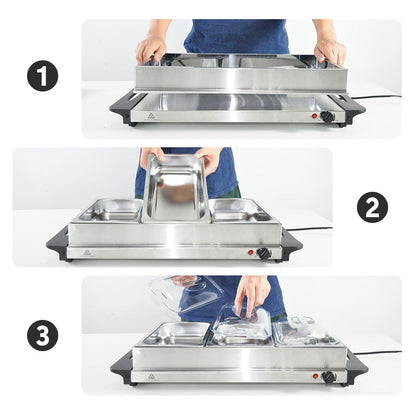 1

2

3