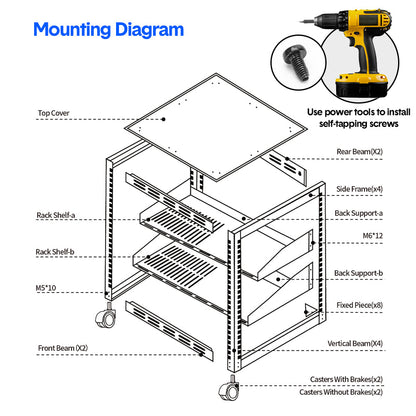 Mounting Diagram

Use power tools to install self-tapping screws

Top Cover

Rack Shelf-a

Rack Shelf-b

M5*10

Front Beam (X2)

Rear Beam(X2)

Side Frame(x4)

Back Support-a

M6*12

Back Support-b

Fixed Piece(x8)

Vertical Beam(X4)

Casters With Brakes(x2)

Casters Without Brakes(x2)