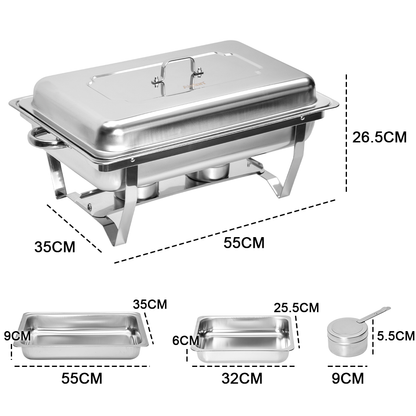 26.5CM

35CM

55CM

35CM

9CM

55CM

25.5CM

6CM

32CM

5.5CM

9CM